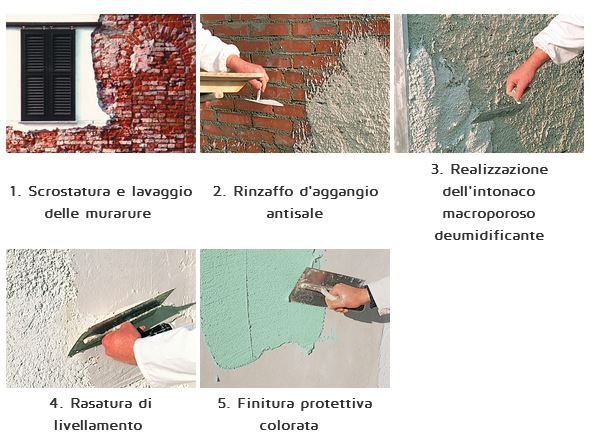 1. Scrostatura e lavaggio delle murarure

2. Rinzaffo d'aggangio antisale

3. Realizzazione dell'intonaco macroporoso deumidificante

4. Rasatura di livellamento

5. Finitura protettiva colorata