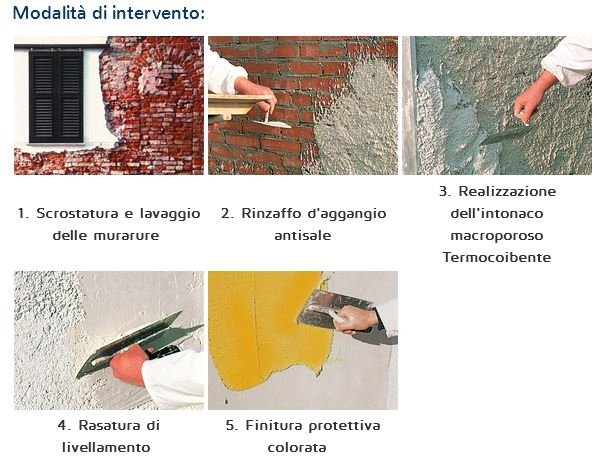 Modalità di intervento:

1. Scrostatura e lavaggio delle murarure

2. Rinzaffo d'aggangio antisale

3. Realizzazione dell'intonaco macroporoso Termocoibente

4. Rasatura di livellamento

5. Finitura protettiva colorata